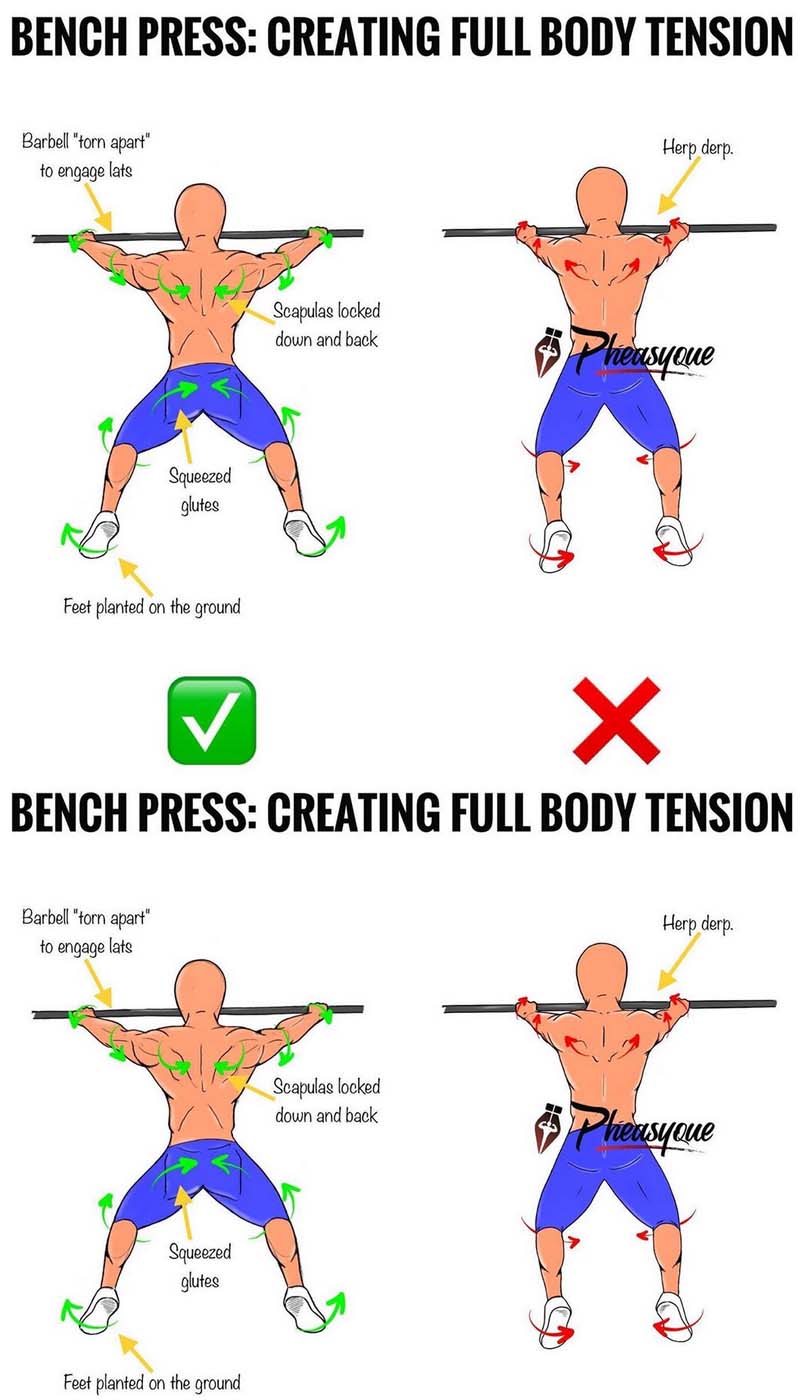 BENCH PRESS: CREATING FULL BODY TENSION

Barbell "torn apart" to engage lats

Scapulas locked down and back

Squeezed glutes

Feet planted on the ground

Herp derp.

Pheasyque

BENCH PRESS: CREATING FULL BODY TENSION

Barbell "torn apart" to engage lats

Scapulas locked down and back

Squeezed glutes

Feet planted on the ground

Herp derp.

Pheasyque