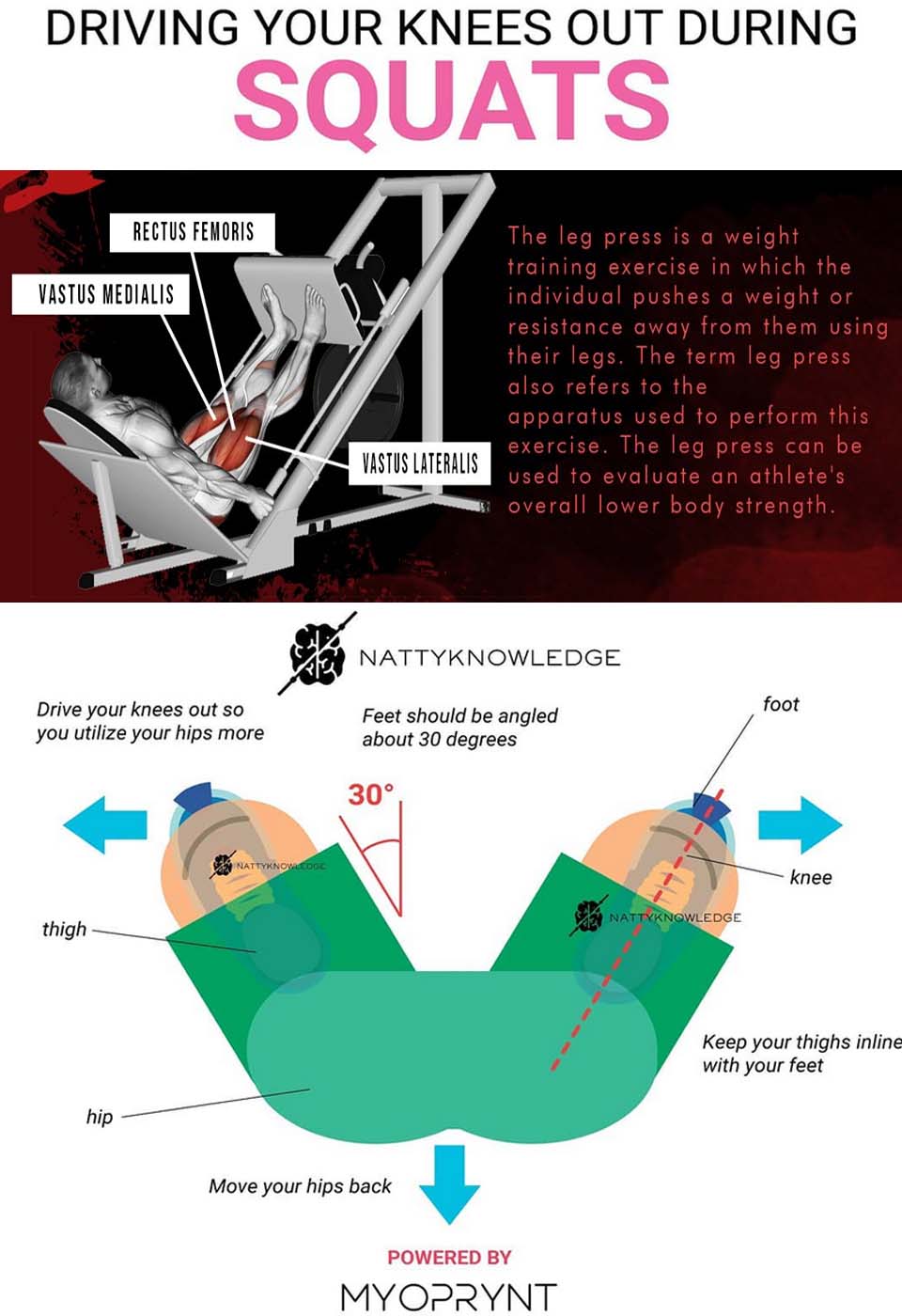 DRIVING YOUR KNEES OUT DURING
SQUATS

RECTUS FEMORIS

VASTUS MEDIALIS

VASTUS LATERALIS

The leg press is a weight training exercise in which the individual pushes a weight or resistance away from them using their legs. The term leg press also refers to the apparatus used to perform this exercise. The leg press can be used to evaluate an athlete's overall lower body strength.

NATTYKNOWLEDGE

Drive your knees out so you utilize your hips more

Feet should be angled about 30 degrees

foot

30°

NATTYKNOWLEDGE

knee

NATTYKNOWLEDGE

thigh

Keep your thighs inline with your feet

hip

Move your hips back

POWERED BY
MYOPRYNT