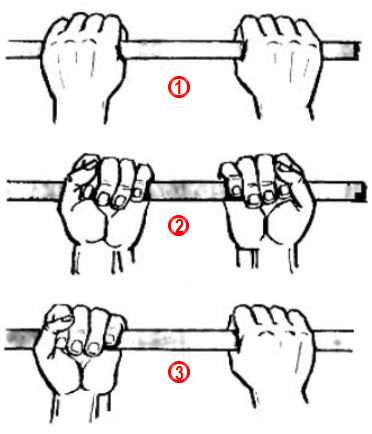 ①

②

③